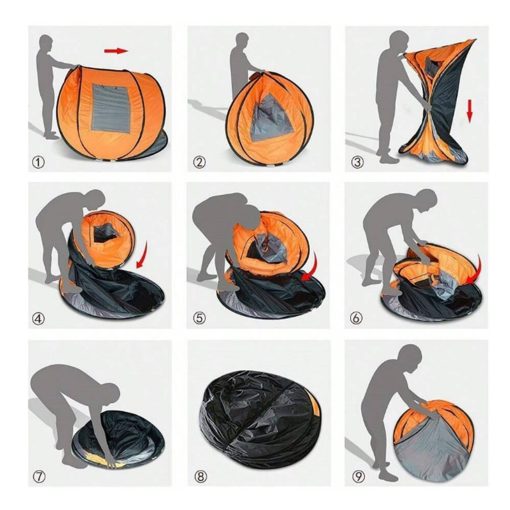 ①

②

③

④

⑤

⑥

⑦

⑧

⑨