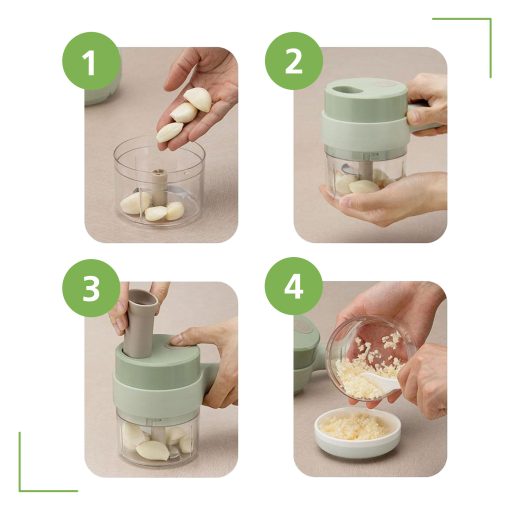 1

2

3

4